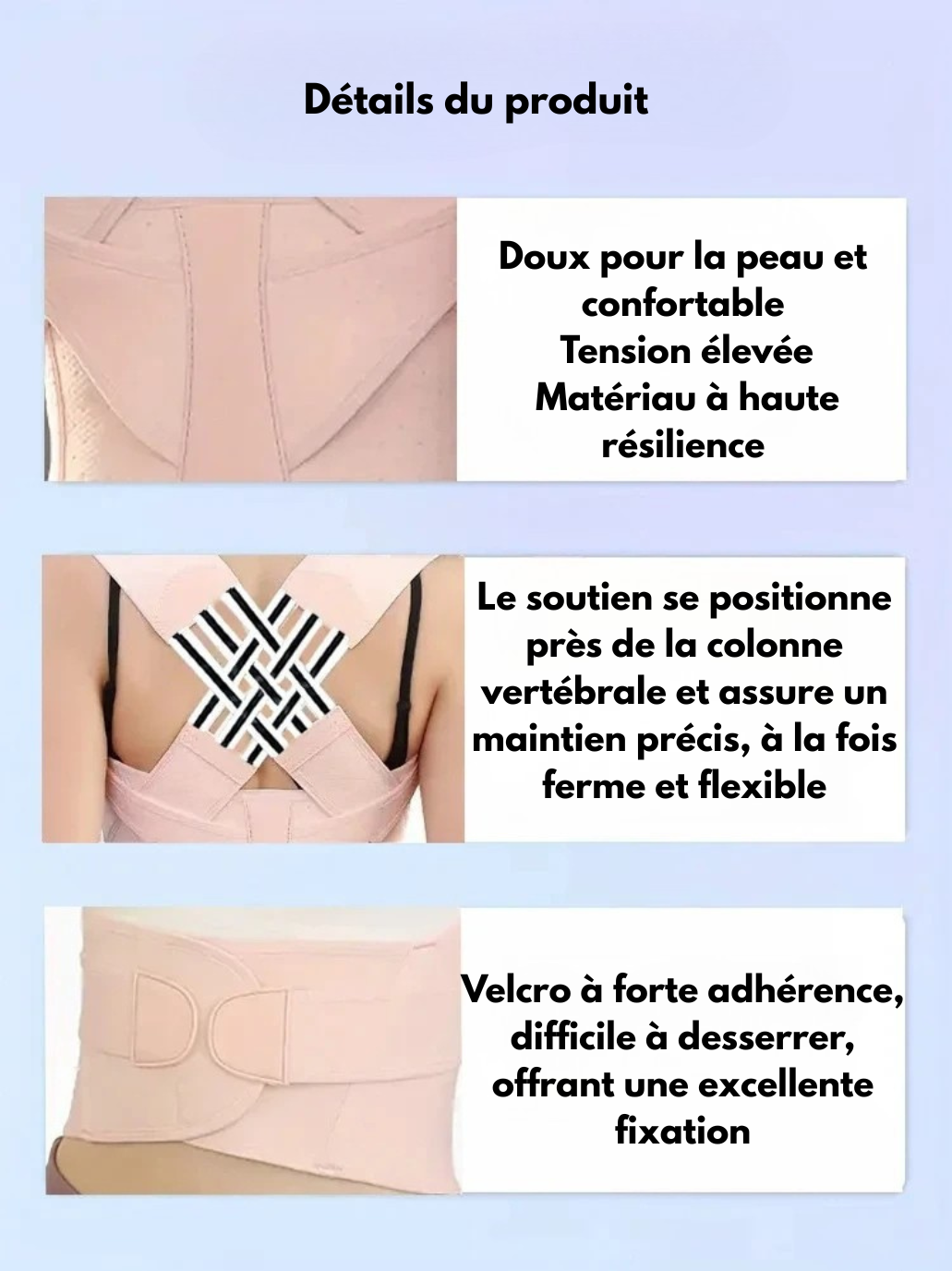 Détails du produit

Doux pour la peau et confortable
Tension élevée
Matériau à haute résilience

Le soutien se positionne près de la colonne vertébrale et assure un maintien précis, à la fois ferme et flexible

Velcro à forte adhérence, difficile à desserrer, offrant une excellente fixation